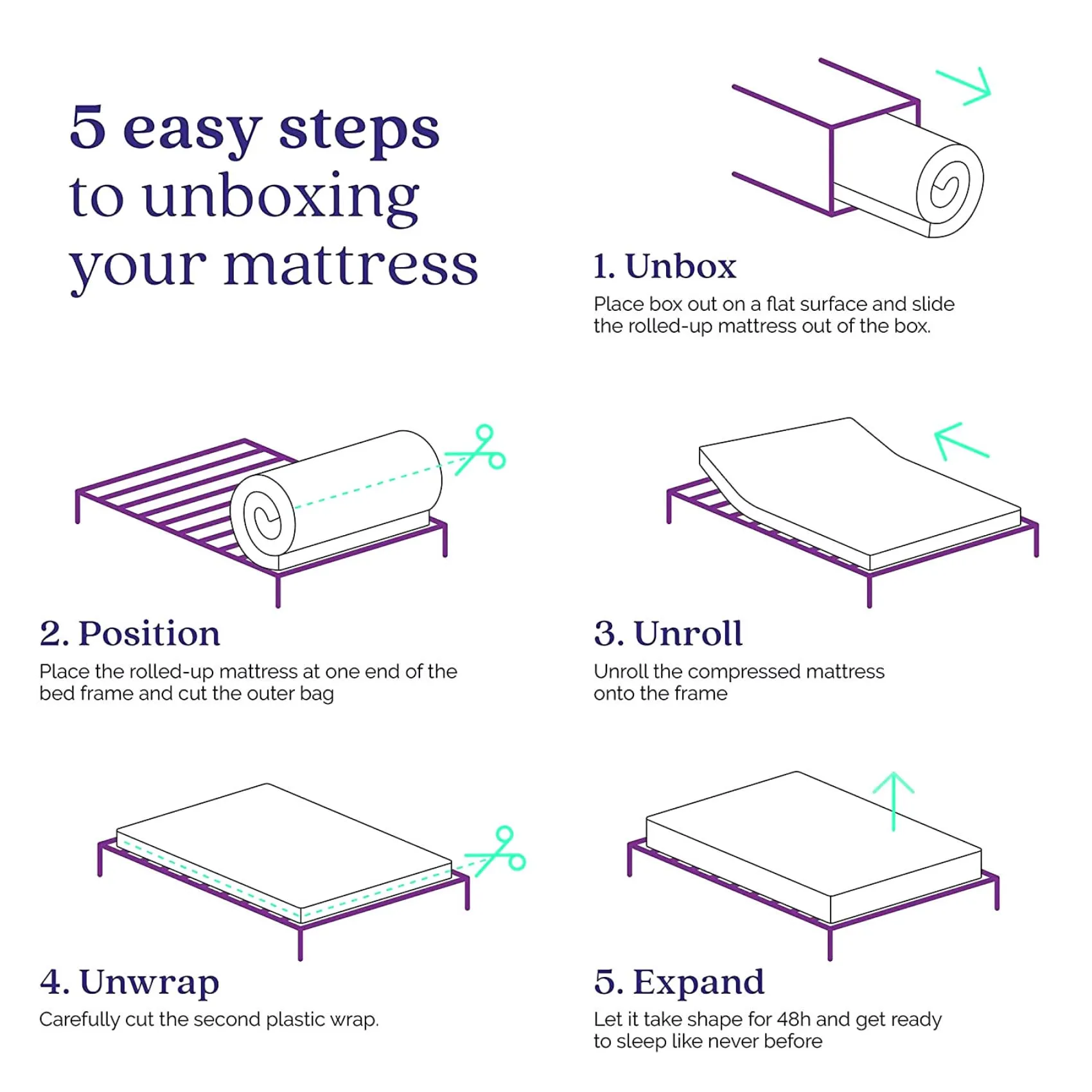 5 easy steps to unboxing your mattress

1. Unbox
Place box out on a flat surface and slide the rolled-up mattress out of the box.

2. Position
Place the rolled-up mattress at one end of the bed frame and cut the outer bag

3. Unroll
Unroll the compressed mattress onto the frame

4. Unwrap
Carefully cut the second plastic wrap.

5. Expand
Let it take shape for 48h and get ready to sleep like never before